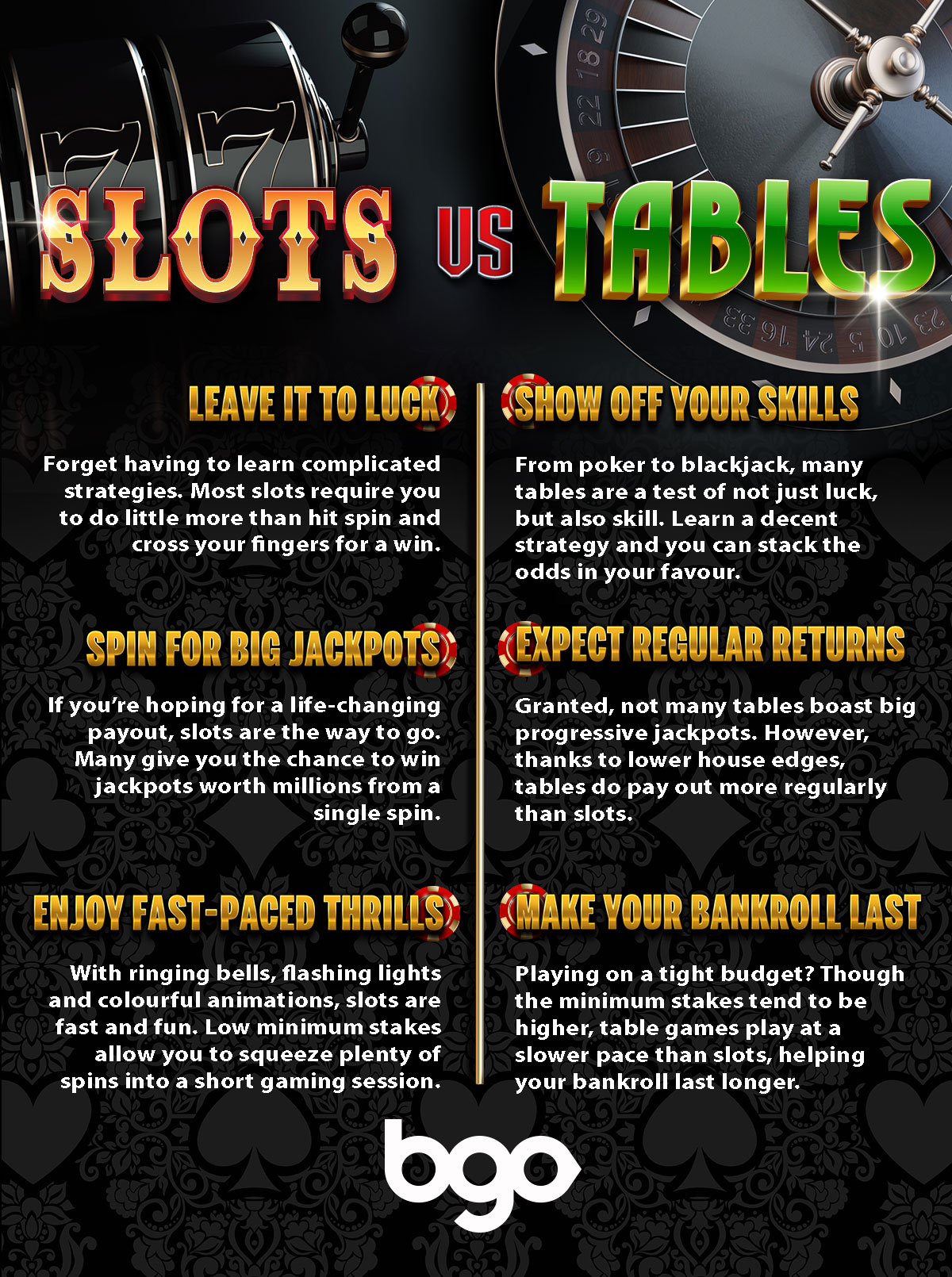 SLOTS VS TABLES

LEAVE IT TO LUCK

Forget having to learn complicated strategies. Most slots require you to do little more than hit spin and cross your fingers for a win.

SPIN FOR BIG JACKPOTS

If you're hoping for a life-changing payout, slots are the way to go. Many give you the chance to win jackpots worth millions from a single spin.

ENJOY FAST-PACED THRILLS

With ringing bells, flashing lights and colourful animations, slots are fast and fun. Low minimum stakes allow you to squeeze plenty of spins into a short gaming session.

SHOW OFF YOUR SKILLS

From poker to blackjack, many tables are a test of not just luck, but also skill. Learn a decent strategy and you can stack the odds in your favour.

EXPECT REGULAR RETURNS

Granted, not many tables boast big progressive jackpots. However, thanks to lower house edges, tables do pay out more regularly than slots.

MAKE YOUR BANKROLL LAST

Playing on a tight budget? Though the minimum stakes tend to be higher, table games play at a slower pace than slots, helping your bankroll last longer.

bgo